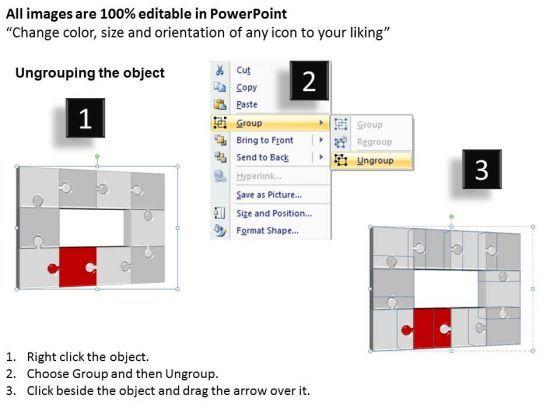 All images are 100% editable in PowerPoint
“Change color, size and orientation of any icon to your liking”

Ungrouping the object

1

2

Cut
Copy
Paste
Group
Bring to Front
Send to Back
Hyperlink...
Save as Picture...
Size and Position...
Format Shape...

Group
Regroup
Ungroup

3

1. Right click the object.
2. Choose Group and then Ungroup.
3. Click beside the object and drag the arrow over it.