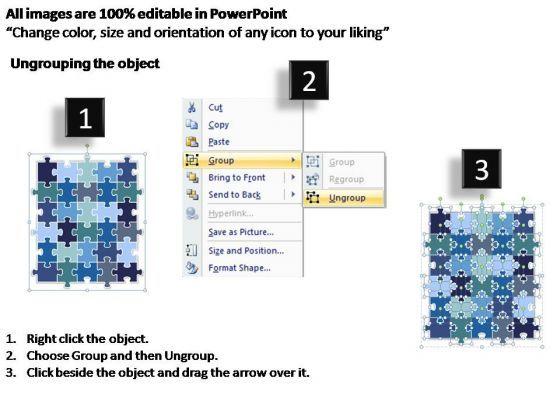 All images are 100% editable in PowerPoint
“Change color, size and orientation of any icon to your liking”

Ungrouping the object

1

2

Cut
Copy
Paste
Group
Bring to Front
Send to Back
Hyperlink...
Save as Picture...
Size and Position...
Format Shape...

Group
Regroup
Ungroup

3

1. Right click the object.
2. Choose Group and then Ungroup.
3. Click beside the object and drag the arrow over it.