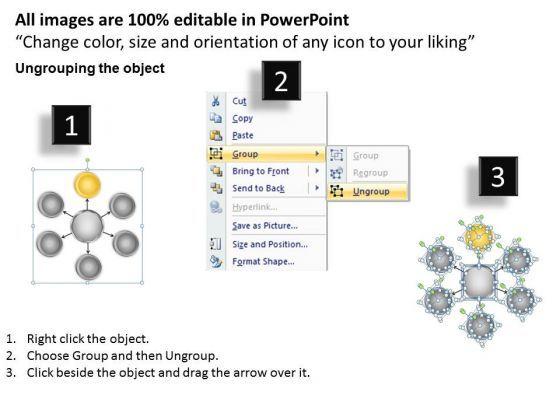 All images are 100% editable in PowerPoint
“Change color, size and orientation of any icon to your liking”

Ungrouping the object

1

2

Cut
Copy
Paste
Group
Bring to Front
Send to Back
Hyperlink...
Save as Picture...
Size and Position...
Format Shape...

Group
Regroup
Ungroup

3

1. Right click the object.
2. Choose Group and then Ungroup.
3. Click beside the object and drag the arrow over it.