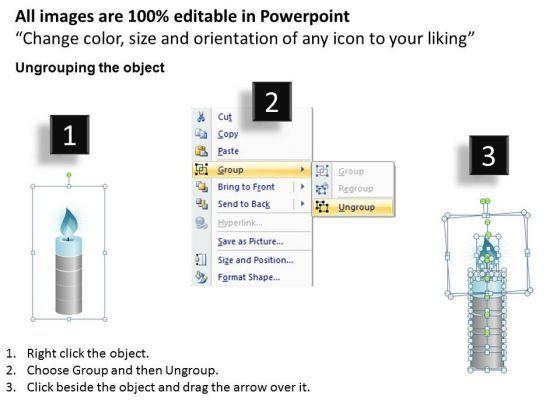 All images are 100% editable in Powerpoint
“Change color, size and orientation of any icon to your liking”

Ungrouping the object

1

2

Cut
Copy
Paste
Group
Bring to Front
Send to Back
Hyperlink...
Save as Picture...
Size and Position...
Format Shape...

Group
Regroup
Ungroup

3

1. Right click the object.
2. Choose Group and then Ungroup.
3. Click beside the object and drag the arrow over it.