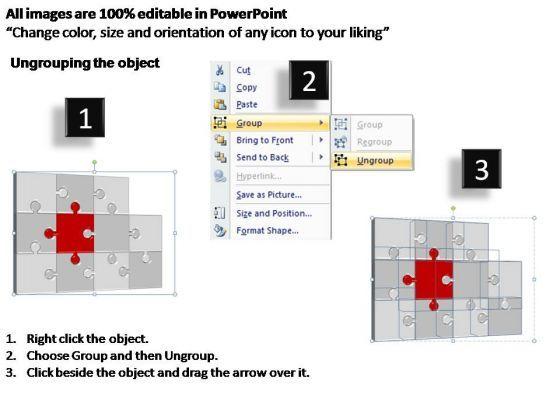 All images are 100% editable in PowerPoint
"Change color, size and orientation of any icon to your liking"

Ungrouping the object

1

2

Cut
Copy
Paste
Group
Bring to Front
Send to Back
Hyperlink...
Save as Picture...
Size and Position...
Format Shape...

Group
Regroup
Ungroup

3

1. Right click the object.
2. Choose Group and then Ungroup.
3. Click beside the object and drag the arrow over it.