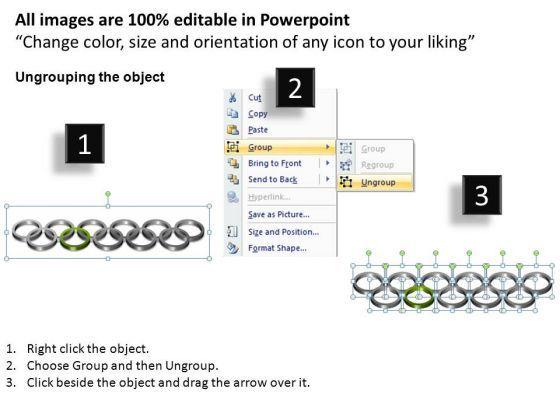 All images are 100% editable in Powerpoint
“Change color, size and orientation of any icon to your liking”

Ungrouping the object

1

2

Cut
Copy
Paste
Group
Bring to Front
Send to Back
Hyperlink...
Save as Picture...
Size and Position...
Format Shape...

Group
Regroup
Ungroup

3

1. Right click the object.
2. Choose Group and then Ungroup.
3. Click beside the object and drag the arrow over it.