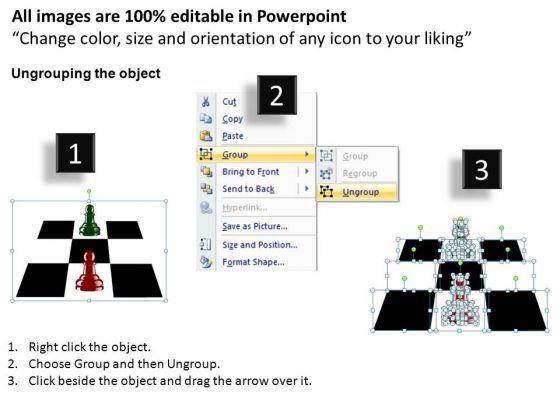 All images are 100% editable in Powerpoint
“Change color, size and orientation of any icon to your liking”

Ungrouping the object

1

2

Cut
Copy
Paste
Group
Bring to Front
Send to Back
Hyperlink...
Save as Picture...
Size and Position...
Format Shape...

Group
Regroup
Ungroup

3

1. Right click the object.
2. Choose Group and then Ungroup.
3. Click beside the object and drag the arrow over it.