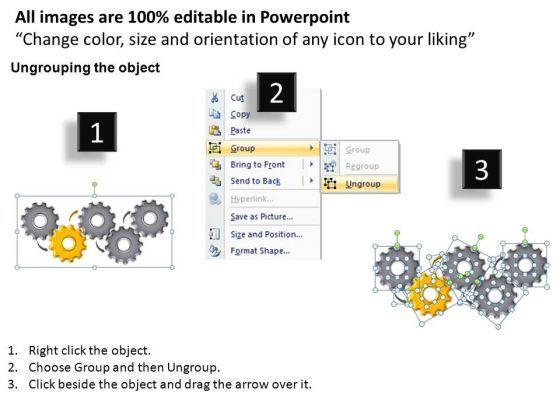 All images are 100% editable in Powerpoint
“Change color, size and orientation of any icon to your liking”

Ungrouping the object

1

2

Cut
Copy
Paste
Group
Bring to Front
Send to Back
Hyperlink...
Save as Picture...
Size and Position...
Format Shape...

Group
Regroup
Ungroup

3

1. Right click the object.
2. Choose Group and then Ungroup.
3. Click beside the object and drag the arrow over it.