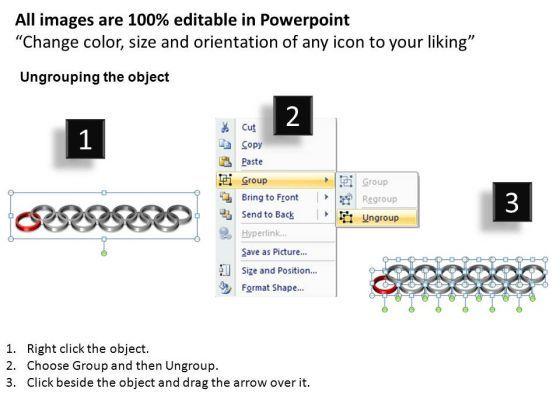 All images are 100% editable in Powerpoint
“Change color, size and orientation of any icon to your liking”

Ungrouping the object

1

2

Cut
Copy
Paste
Group
Bring to Front
Send to Back
Hyperlink...
Save as Picture...
Size and Position...
Format Shape...

Group
Regroup
Ungroup

3

1. Right click the object.
2. Choose Group and then Ungroup.
3. Click beside the object and drag the arrow over it.