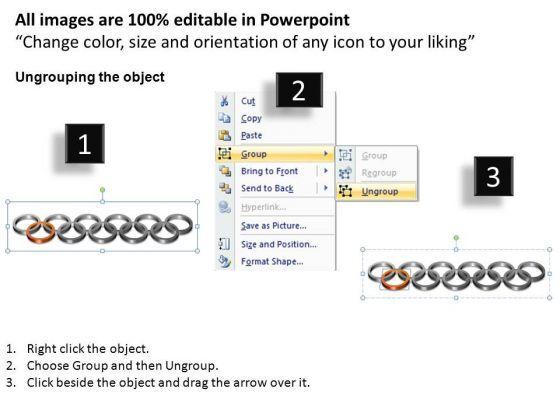 All images are 100% editable in Powerpoint
“Change color, size and orientation of any icon to your liking”

Ungrouping the object

1

2

Cut
Copy
Paste
Group
Bring to Front
Send to Back
Hyperlink...
Save as Picture...
Size and Position...
Format Shape...

Group
Regroup
Ungroup

3

1. Right click the object.
2. Choose Group and then Ungroup.
3. Click beside the object and drag the arrow over it.