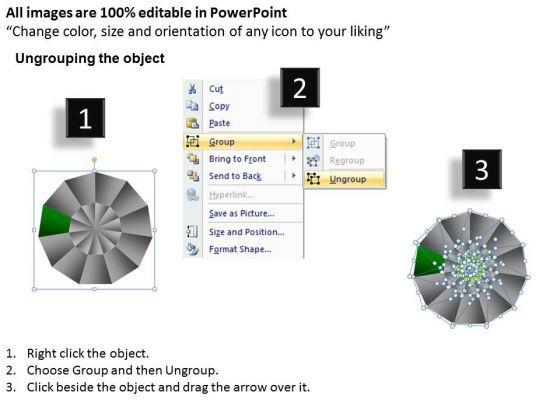 All images are 100% editable in PowerPoint
“Change color, size and orientation of any icon to your liking”

Ungrouping the object

1

2

Cut
Copy
Paste
Group
Bring to Front
Send to Back
Hyperlink...
Save as Picture...
Size and Position...
Format Shape...

Group
Regroup
Ungroup

3

1. Right click the object.
2. Choose Group and then Ungroup.
3. Click beside the object and drag the arrow over it.