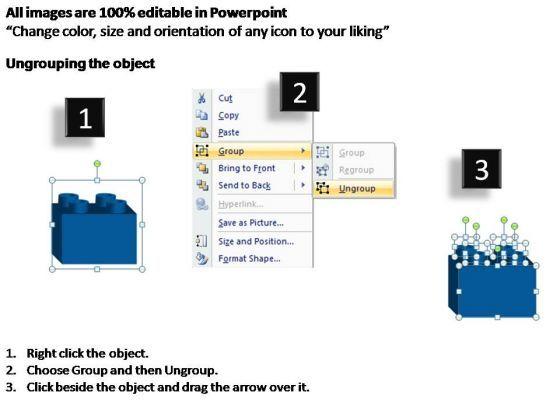 All images are 100% editable in Powerpoint
“Change color, size and orientation of any icon to your liking”

Ungrouping the object

1

2

Cut
Copy
Paste
Group
Bring to Front
Send to Back
Hyperlink...
Save as Picture...
Size and Position...
Format Shape...

Group
Regroup
Ungroup

3

1. Right click the object.
2. Choose Group and then Ungroup.
3. Click beside the object and drag the arrow over it.