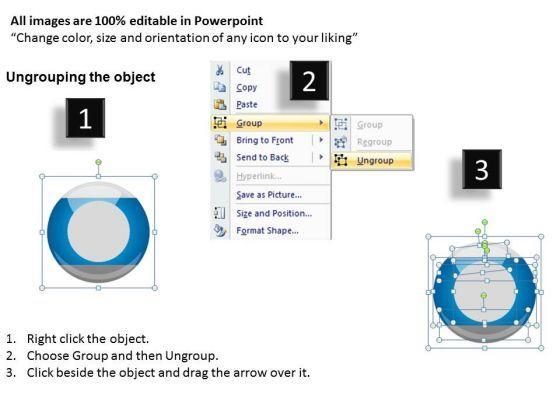 All images are 100% editable in Powerpoint
"Change color, size and orientation of any icon to your liking"

Ungrouping the object

1

2

Cut
Copy
Paste
Group
Bring to Front
Send to Back
Hyperlink...
Save as Picture...
Size and Position...
Format Shape...

Group
Regroup
Ungroup

3

1. Right click the object.
2. Choose Group and then Ungroup.
3. Click beside the object and drag the arrow over it.