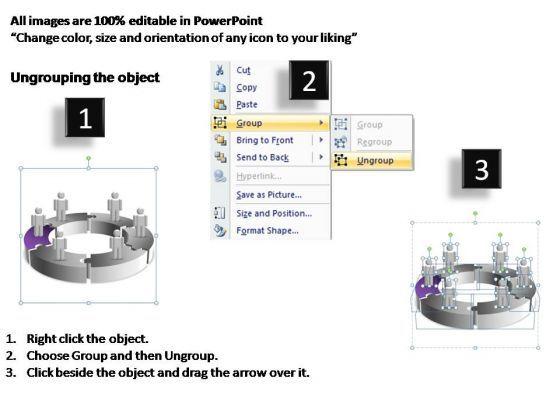 All images are 100% editable in PowerPoint
"Change color, size and orientation of any icon to your liking"

Ungrouping the object

1

2

Cut
Copy
Paste
Group
Bring to Front
Send to Back
Hyperlink...
Save as Picture...
Size and Position...
Format Shape...

Group
Regroup
Ungroup

3

1. Right click the object.
2. Choose Group and then Ungroup.
3. Click beside the object and drag the arrow over it.