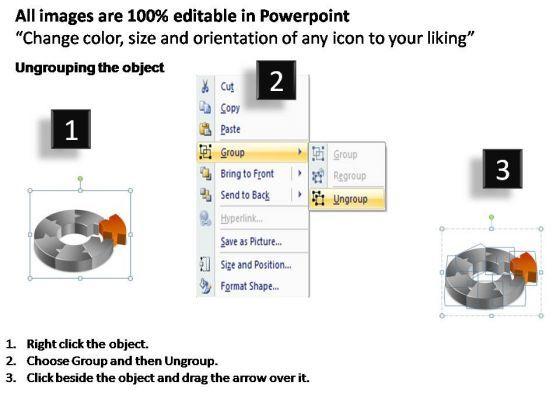 All images are 100% editable in Powerpoint
“Change color, size and orientation of any icon to your liking”

Ungrouping the object

1

2

Cut
Copy
Paste
Group
Bring to Front
Send to Back
Hyperlink...
Save as Picture...
Size and Position...
Format Shape...

Group
Regroup
Ungroup

3

1. Right click the object.
2. Choose Group and then Ungroup.
3. Click beside the object and drag the arrow over it.