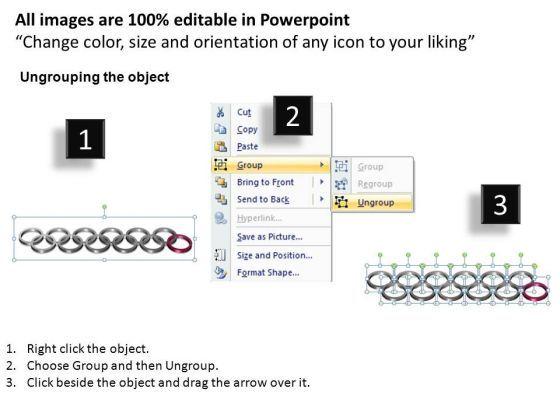 All images are 100% editable in Powerpoint
“Change color, size and orientation of any icon to your liking”

Ungrouping the object

1

2

Cut
Copy
Paste
Group
Bring to Front
Send to Back
Hyperlink...
Save as Picture...
Size and Position...
Format Shape...

Group
Regroup
Ungroup

3

1. Right click the object.
2. Choose Group and then Ungroup.
3. Click beside the object and drag the arrow over it.