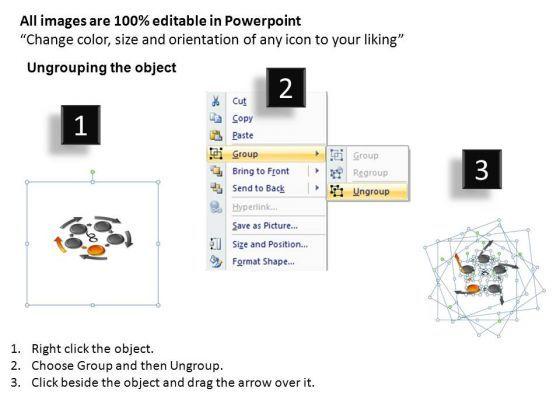 All images are 100% editable in Powerpoint
“Change color, size and orientation of any icon to your liking”

Ungrouping the object

1

2

Cut
Copy
Paste
Group
Bring to Front
Send to Back
Hyperlink...
Save as Picture...
Size and Position...
Format Shape...

Group
Regroup
Ungroup

3

1. Right click the object.
2. Choose Group and then Ungroup.
3. Click beside the object and drag the arrow over it.