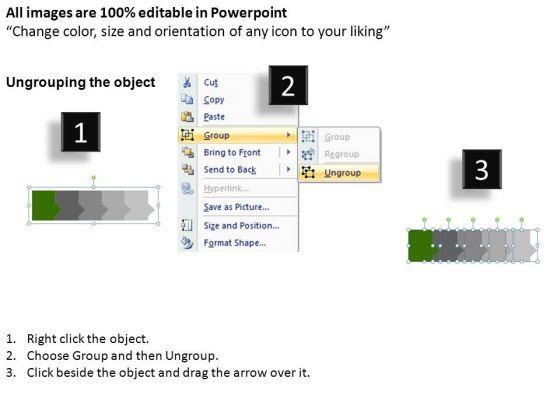 All images are 100% editable in Powerpoint
“Change color, size and orientation of any icon to your liking”

Ungrouping the object

1

2

Cut
Copy
Paste
Group
Bring to Front
Send to Back
Hyperlink...
Save as Picture...
Size and Position...
Format Shape...

Group
Regroup
Ungroup

3

1. Right click the object.
2. Choose Group and then Ungroup.
3. Click beside the object and drag the arrow over it.