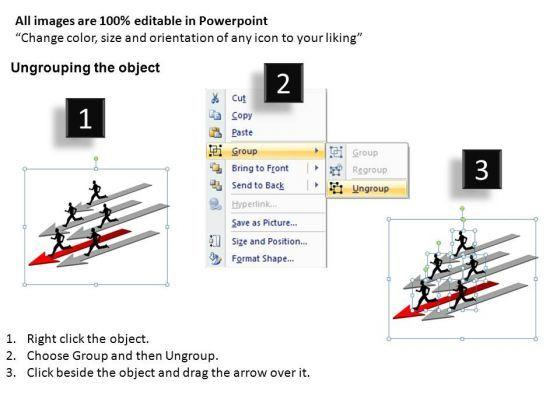 All images are 100% editable in Powerpoint
“Change color, size and orientation of any icon to your liking”

Ungrouping the object

1

2

Cut
Copy
Paste
Group
Bring to Front
Send to Back
Hyperlink...
Save as Picture...
Size and Position...
Format Shape...

Group
Regroup
Ungroup

3

1. Right click the object.
2. Choose Group and then Ungroup.
3. Click beside the object and drag the arrow over it.