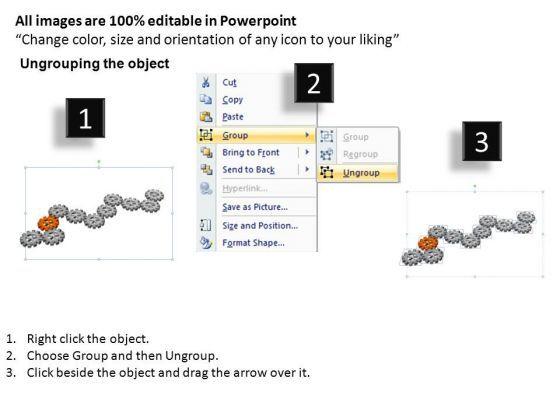 All images are 100% editable in Powerpoint
"Change color, size and orientation of any icon to your liking"

Ungrouping the object

1

2

Cut
Copy
Paste
Group
Bring to Front
Send to Back
Hyperlink...
Save as Picture...
Size and Position...
Format Shape...

Group
Regroup
Ungroup

3

1. Right click the object.
2. Choose Group and then Ungroup.
3. Click beside the object and drag the arrow over it.