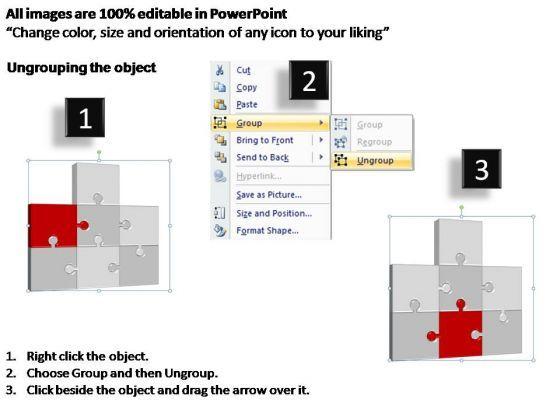 All images are 100% editable in PowerPoint
“Change color, size and orientation of any icon to your liking”

Ungrouping the object

1

2

Cut
Copy
Paste
Group
Bring to Front
Send to Back
Hyperlink...
Save as Picture...
Size and Position...
Format Shape...

Group
Regroup
Ungroup

3

1. Right click the object.
2. Choose Group and then Ungroup.
3. Click beside the object and drag the arrow over it.