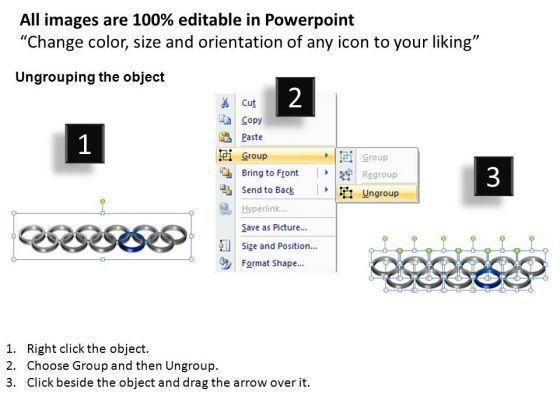 All images are 100% editable in Powerpoint
“Change color, size and orientation of any icon to your liking”

Ungrouping the object

1

2

Cut
Copy
Paste
Group
Bring to Front
Send to Back
Hyperlink...
Save as Picture...
Size and Position...
Format Shape...

Group
Regroup
Ungroup

3

1. Right click the object.
2. Choose Group and then Ungroup.
3. Click beside the object and drag the arrow over it.