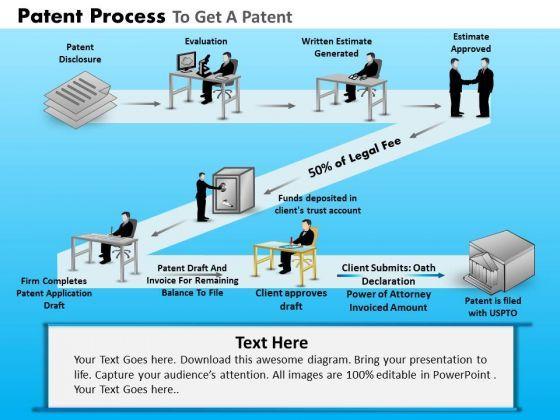 Patent Process To Get A Patent

Patent Disclosure

Evaluation

Written Estimate Generated

Estimate Approved

50% of Legal Fee

Funds deposited in client's trust account

Firm Completes Patent Application Draft

Patent Draft And Invoice For Remaining Balance To File

Client approves draft

Client Submits: Oath Declaration Power of Attorney Invoiced Amount

Patent is filed with USPTO

Text Here

Your Text Goes here. Download this awesome diagram. Bring your presentation to life. Capture your audience's attention. All images are 100% editable in PowerPoint . Your Text Goes here..