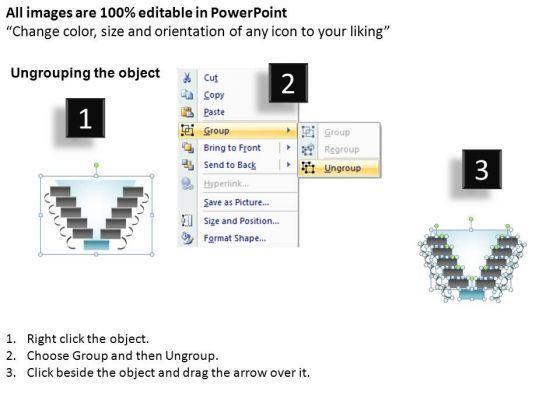 All images are 100% editable in PowerPoint
“Change color, size and orientation of any icon to your liking”

Ungrouping the object

1

2

Cut
Copy
Paste
Group
Bring to Front
Send to Back
Hyperlink...
Save as Picture...
Size and Position...
Format Shape...

Group
Regroup
Ungroup

3

1. Right click the object.
2. Choose Group and then Ungroup.
3. Click beside the object and drag the arrow over it.