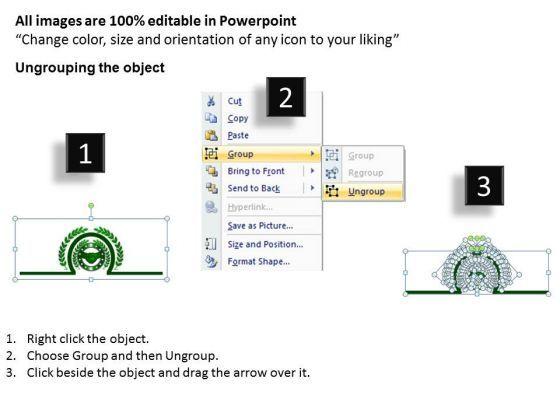 All images are 100% editable in Powerpoint
“Change color, size and orientation of any icon to your liking”

Ungrouping the object

1

2

Cut
Copy
Paste
Group
Bring to Front
Send to Back
Hyperlink...
Save as Picture...
Size and Position...
Format Shape...

Group
Regroup
Ungroup

3

1. Right click the object.
2. Choose Group and then Ungroup.
3. Click beside the object and drag the arrow over it.