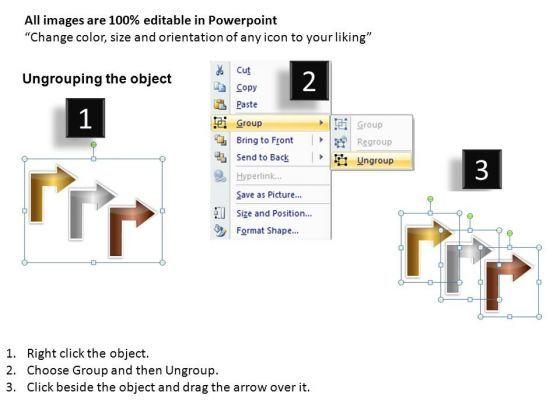 All images are 100% editable in Powerpoint
“Change color, size and orientation of any icon to your liking”

Ungrouping the object

1

2

Cut
Copy
Paste
Group
Bring to Front
Send to Back
Hyperlink...
Save as Picture...
Size and Position...
Format Shape...

Group
Regroup
Ungroup

3

1. Right click the object.
2. Choose Group and then Ungroup.
3. Click beside the object and drag the arrow over it.