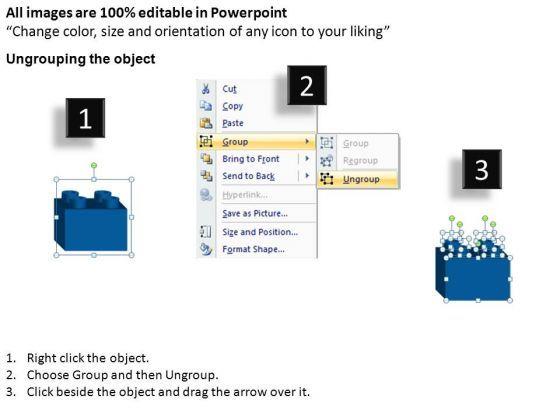 All images are 100% editable in Powerpoint
“Change color, size and orientation of any icon to your liking”

Ungrouping the object

1

2

Cut
Copy
Paste
Group
Bring to Front
Send to Back
Hyperlink...
Save as Picture...
Size and Position...
Format Shape...

Group
Regroup
Ungroup

3

1. Right click the object.
2. Choose Group and then Ungroup.
3. Click beside the object and drag the arrow over it.