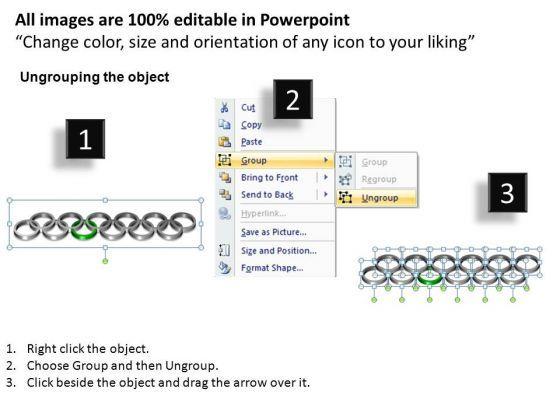 All images are 100% editable in Powerpoint
“Change color, size and orientation of any icon to your liking”

Ungrouping the object

1

2

Cut
Copy
Paste
Group
Bring to Front
Send to Back
Hyperlink...
Save as Picture...
Size and Position...
Format Shape...

Group
Regroup
Ungroup

3

1. Right click the object.
2. Choose Group and then Ungroup.
3. Click beside the object and drag the arrow over it.