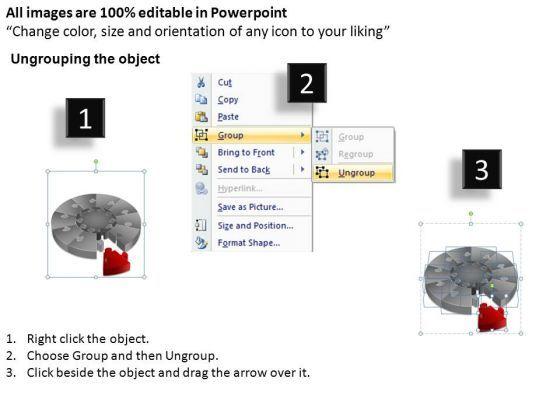 All images are 100% editable in Powerpoint
“Change color, size and orientation of any icon to your liking”

Ungrouping the object

1

2

Cut
Copy
Paste
Group
Bring to Front
Send to Back
Hyperlink...
Save as Picture...
Size and Position...
Format Shape...

Group
Regroup
Ungroup

3

1. Right click the object.
2. Choose Group and then Ungroup.
3. Click beside the object and drag the arrow over it.