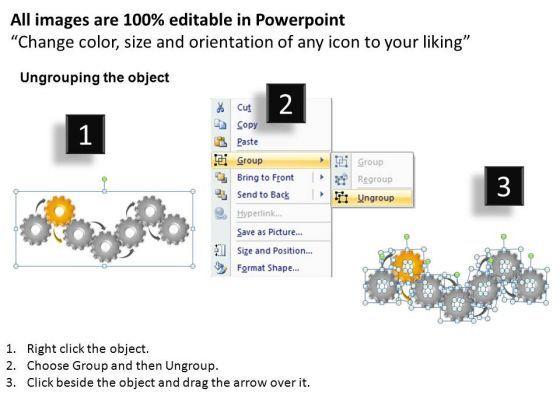 All images are 100% editable in Powerpoint
“Change color, size and orientation of any icon to your liking”

Ungrouping the object

1

2

Cut
Copy
Paste
Group
Bring to Front
Send to Back
Hyperlink...
Save as Picture...
Size and Position...
Format Shape...

Group
Regroup
Ungroup

3

1. Right click the object.
2. Choose Group and then Ungroup.
3. Click beside the object and drag the arrow over it.