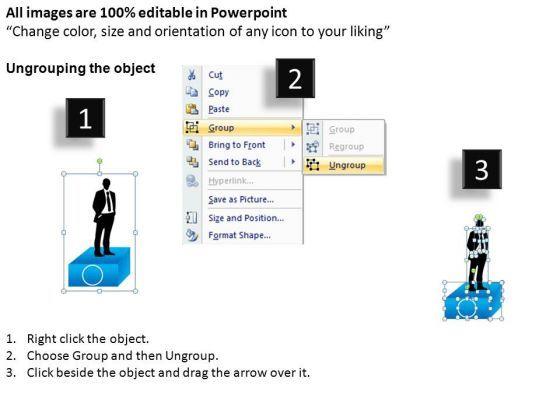 All images are 100% editable in Powerpoint
“Change color, size and orientation of any icon to your liking”

Ungrouping the object

1

2

Cut
Copy
Paste
Group
Bring to Front
Send to Back
Hyperlink...
Save as Picture...
Size and Position...
Format Shape...

Group
Regroup
Ungroup

3

1. Right click the object.
2. Choose Group and then Ungroup.
3. Click beside the object and drag the arrow over it.