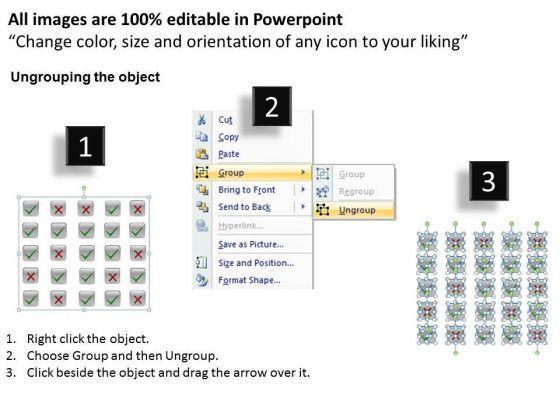 All images are 100% editable in Powerpoint
“Change color, size and orientation of any icon to your liking”

Ungrouping the object

1

2

Cut
Copy
Paste
Group
Bring to Front
Send to Back
Hyperlink...
Save as Picture...
Size and Position...
Format Shape...

Group
Regroup
Ungroup

3

1. Right click the object.
2. Choose Group and then Ungroup.
3. Click beside the object and drag the arrow over it.