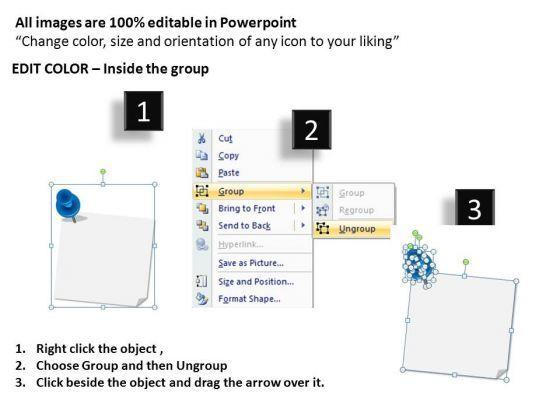 All images are 100% editable in Powerpoint
“Change color, size and orientation of any icon to your liking”

EDIT COLOR – Inside the group

1

2

Cut
Copy
Paste
Group
Bring to Front
Send to Back
Hyperlink...
Save as Picture...
Size and Position...
Format Shape...

Group
Regroup
Ungroup

3

1. Right click the object ,
2. Choose Group and then Ungroup
3. Click beside the object and drag the arrow over it.