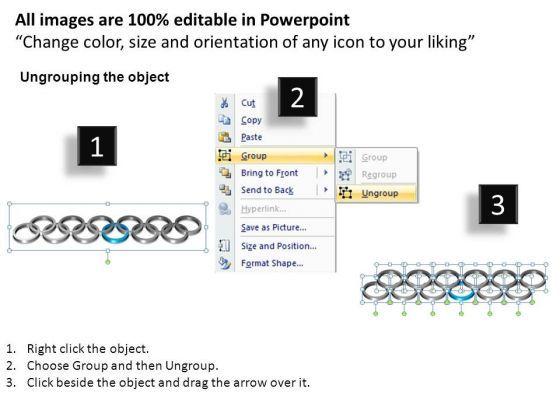 All images are 100% editable in Powerpoint
“Change color, size and orientation of any icon to your liking”

Ungrouping the object

1

2

Cut
Copy
Paste
Group
Bring to Front
Send to Back
Hyperlink...
Save as Picture...
Size and Position...
Format Shape...

Group
Regroup
Ungroup

3

1. Right click the object.
2. Choose Group and then Ungroup.
3. Click beside the object and drag the arrow over it.