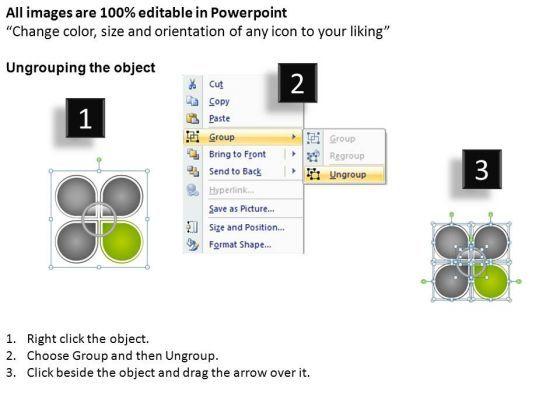 All images are 100% editable in Powerpoint
“Change color, size and orientation of any icon to your liking”

Ungrouping the object

1

2

Cut
Copy
Paste
Group
Bring to Front
Send to Back
Hyperlink...
Save as Picture...
Size and Position...
Format Shape...

Group
Regroup
Ungroup

3

1. Right click the object.
2. Choose Group and then Ungroup.
3. Click beside the object and drag the arrow over it.