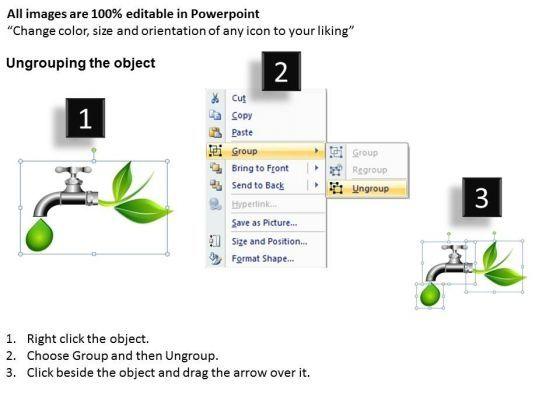 All images are 100% editable in Powerpoint
“Change color, size and orientation of any icon to your liking”

Ungrouping the object

1

2

Cut
Copy
Paste
Group
Bring to Front
Send to Back
Hyperlink...
Save as Picture...
Size and Position...
Format Shape...

Group
Regroup
Ungroup

3

1. Right click the object.
2. Choose Group and then Ungroup.
3. Click beside the object and drag the arrow over it.