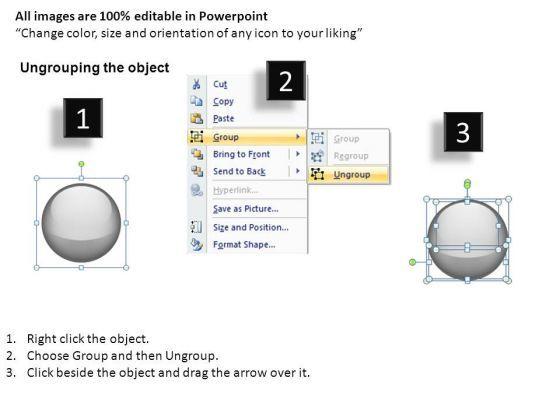 All images are 100% editable in Powerpoint
"Change color, size and orientation of any icon to your liking"

Ungrouping the object

1

2

Cut
Copy
Paste
Group
Bring to Front
Send to Back
Hyperlink...
Save as Picture...
Size and Position...
Format Shape...

Group
Regroup
Ungroup

3

1. Right click the object.
2. Choose Group and then Ungroup.
3. Click beside the object and drag the arrow over it.