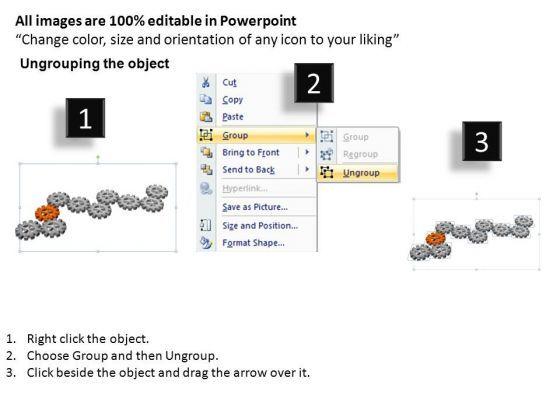 All images are 100% editable in Powerpoint
“Change color, size and orientation of any icon to your liking”

Ungrouping the object

1

2

Cut
Copy
Paste
Group
Bring to Front
Send to Back
Hyperlink...
Save as Picture...
Size and Position...
Format Shape...

Group
Regroup
Ungroup

3

1. Right click the object.
2. Choose Group and then Ungroup.
3. Click beside the object and drag the arrow over it.