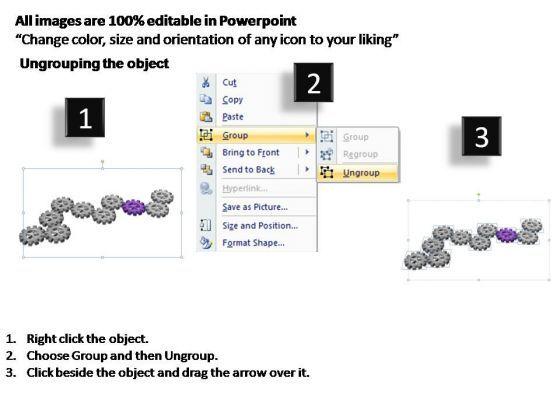 All images are 100% editable in Powerpoint
“Change color, size and orientation of any icon to your liking”

Ungrouping the object

1

2

Cut
Copy
Paste
Group
Bring to Front
Send to Back
Hyperlink...
Save as Picture...
Size and Position...
Format Shape...

Group
Regroup
Ungroup

3

1. Right click the object.
2. Choose Group and then Ungroup.
3. Click beside the object and drag the arrow over it.