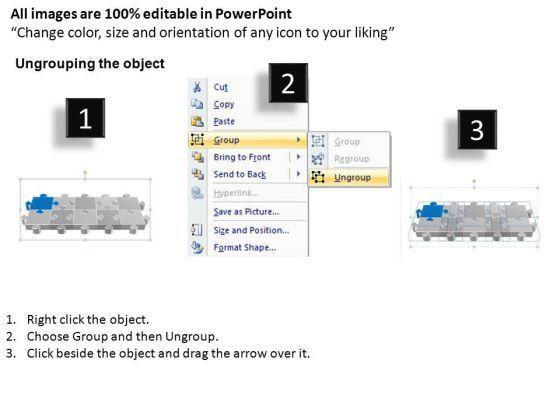 All images are 100% editable in PowerPoint
“Change color, size and orientation of any icon to your liking”

Ungrouping the object

1

2

Cut
Copy
Paste
Group
Bring to Front
Send to Back
Hyperlink...
Save as Picture...
Size and Position...
Format Shape...

Group
Regroup
Ungroup

3

1. Right click the object.
2. Choose Group and then Ungroup.
3. Click beside the object and drag the arrow over it.