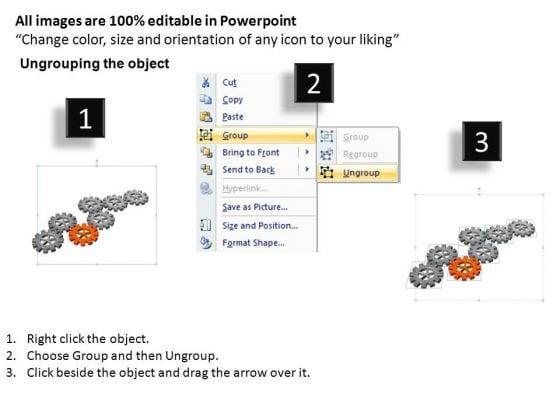 All images are 100% editable in Powerpoint
"Change color, size and orientation of any icon to your liking"

Ungrouping the object

1

2

Cut
Copy
Paste
Group
Bring to Front
Send to Back
Hyperlink...
Save as Picture...
Size and Position...
Format Shape...

Group
Regroup
Ungroup

3

1. Right click the object.
2. Choose Group and then Ungroup.
3. Click beside the object and drag the arrow over it.