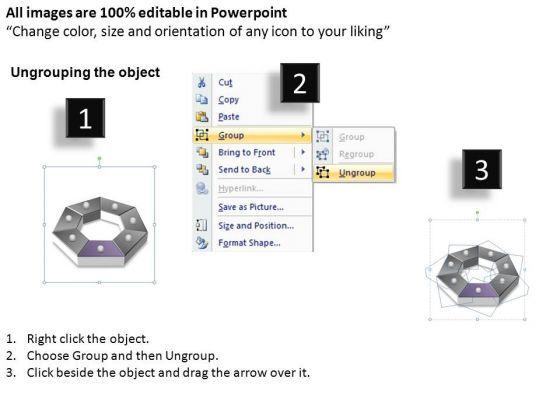 All images are 100% editable in Powerpoint
“Change color, size and orientation of any icon to your liking”

Ungrouping the object

1

2

Cut
Copy
Paste
Group
Bring to Front
Send to Back
Hyperlink...
Save as Picture...
Size and Position...
Format Shape...

Group
Regroup
Ungroup

3

1. Right click the object.
2. Choose Group and then Ungroup.
3. Click beside the object and drag the arrow over it.