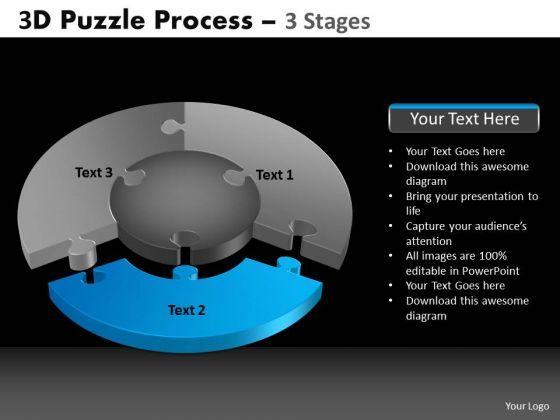 3D Puzzle Process – 3 Stages

Text 3

Text 1

Text 2

Your Text Here

• Your Text Goes here
• Download this awesome diagram
• Bring your presentation to life
• Capture your audience's attention
• All images are 100% editable in PowerPoint
• Your Text Goes here
• Download this awesome diagram

Your Logo