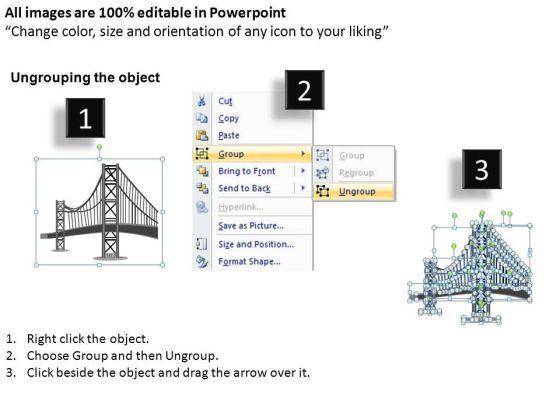 All images are 100% editable in Powerpoint
“Change color, size and orientation of any icon to your liking”

Ungrouping the object

1

2

Cut
Copy
Paste
Group
Bring to Front
Send to Back
Hyperlink...
Save as Picture...
Size and Position...
Format Shape...

Group
Regroup
Ungroup

3

1. Right click the object.
2. Choose Group and then Ungroup.
3. Click beside the object and drag the arrow over it.