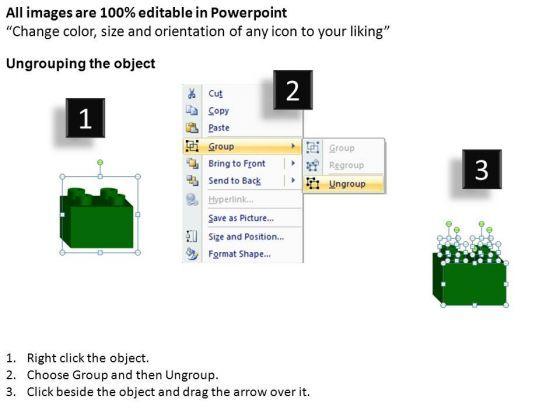 All images are 100% editable in Powerpoint
“Change color, size and orientation of any icon to your liking”

Ungrouping the object

1

2

Cut
Copy
Paste
Group
Bring to Front
Send to Back
Hyperlink...
Save as Picture...
Size and Position...
Format Shape...

Group
Regroup
Ungroup

3

1. Right click the object.
2. Choose Group and then Ungroup.
3. Click beside the object and drag the arrow over it.