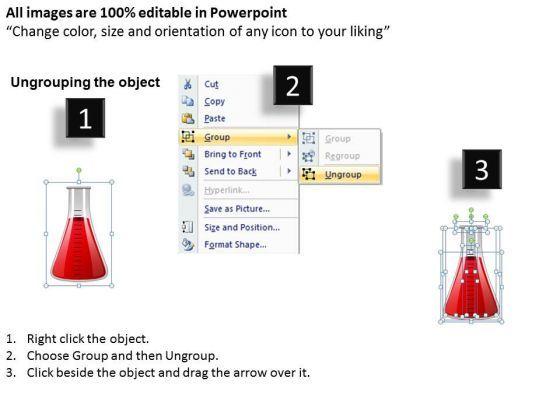 All images are 100% editable in Powerpoint
“Change color, size and orientation of any icon to your liking”

Ungrouping the object

1

2

Cut
Copy
Paste
Group
Bring to Front
Send to Back
Hyperlink...
Save as Picture...
Size and Position...
Format Shape...

Group
Regroup
Ungroup

3

1. Right click the object.
2. Choose Group and then Ungroup.
3. Click beside the object and drag the arrow over it.