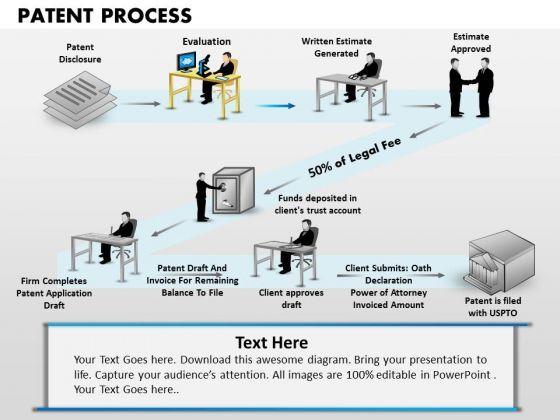 PATENT PROCESS

Patent Disclosure

Evaluation

Written Estimate Generated

Estimate Approved

50% of Legal Fee

Funds deposited in client's trust account

Firm Completes Patent Application Draft

Patent Draft And Invoice For Remaining Balance To File

Client approves draft

Client Submits: Oath Declaration Power of Attorney Invoiced Amount

Patent is filed with USPTO

Text Here

Your Text Goes here. Download this awesome diagram. Bring your presentation to life. Capture your audience's attention. All images are 100% editable in PowerPoint . Your Text Goes here..