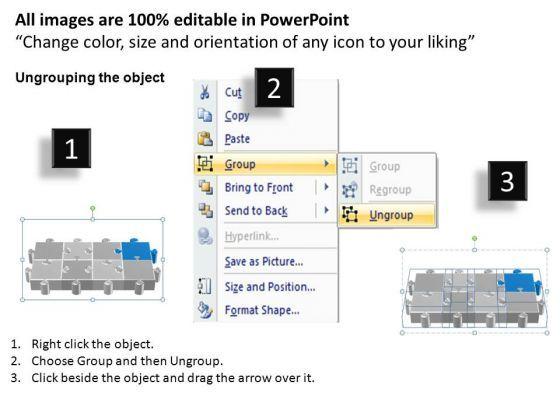 All images are 100% editable in PowerPoint
“Change color, size and orientation of any icon to your liking”

Ungrouping the object

1

2

Cut
Copy
Paste
Group
Bring to Front
Send to Back
Hyperlink...
Save as Picture...
Size and Position...
Format Shape...

Group
Regroup
Ungroup

3

1. Right click the object.
2. Choose Group and then Ungroup.
3. Click beside the object and drag the arrow over it.