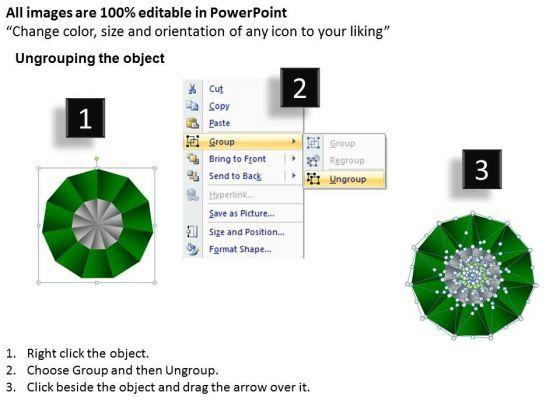 All images are 100% editable in PowerPoint
“Change color, size and orientation of any icon to your liking”

Ungrouping the object

1

2

Cut
Copy
Paste
Group
Bring to Front
Send to Back
Hyperlink...
Save as Picture...
Size and Position...
Format Shape...

Group
Regroup
Ungroup

3

1. Right click the object.
2. Choose Group and then Ungroup.
3. Click beside the object and drag the arrow over it.