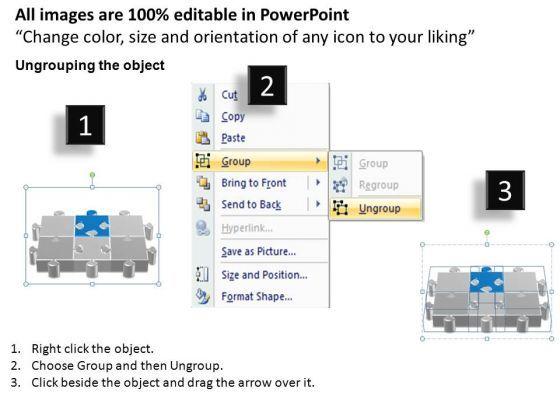 All images are 100% editable in PowerPoint
“Change color, size and orientation of any icon to your liking”

Ungrouping the object

1

2

Cut
Copy
Paste
Group
Bring to Front
Send to Back
Hyperlink...
Save as Picture...
Size and Position...
Format Shape...

Group
Regroup
Ungroup

3

1. Right click the object.
2. Choose Group and then Ungroup.
3. Click beside the object and drag the arrow over it.